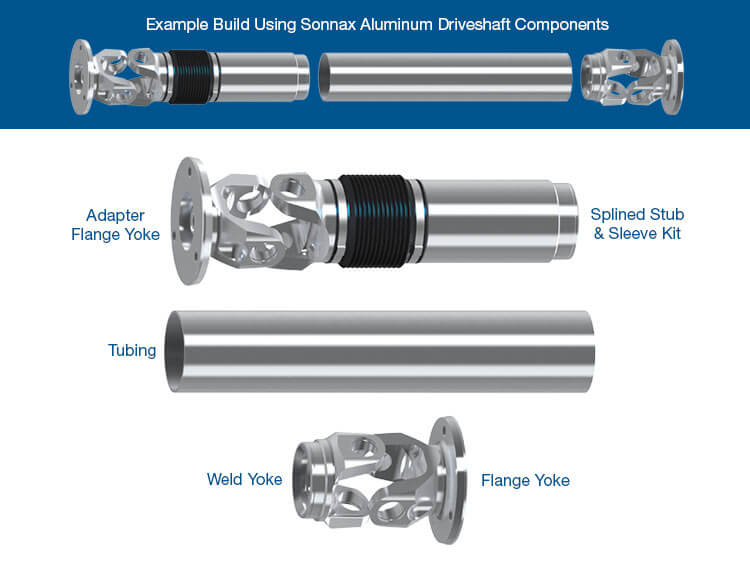 Example Build Using Sonnax Aluminum Driveshaft Components

Adapter Flange Yoke

Splined Stub & Sleeve Kit

Tubing

Weld Yoke

Flange Yoke